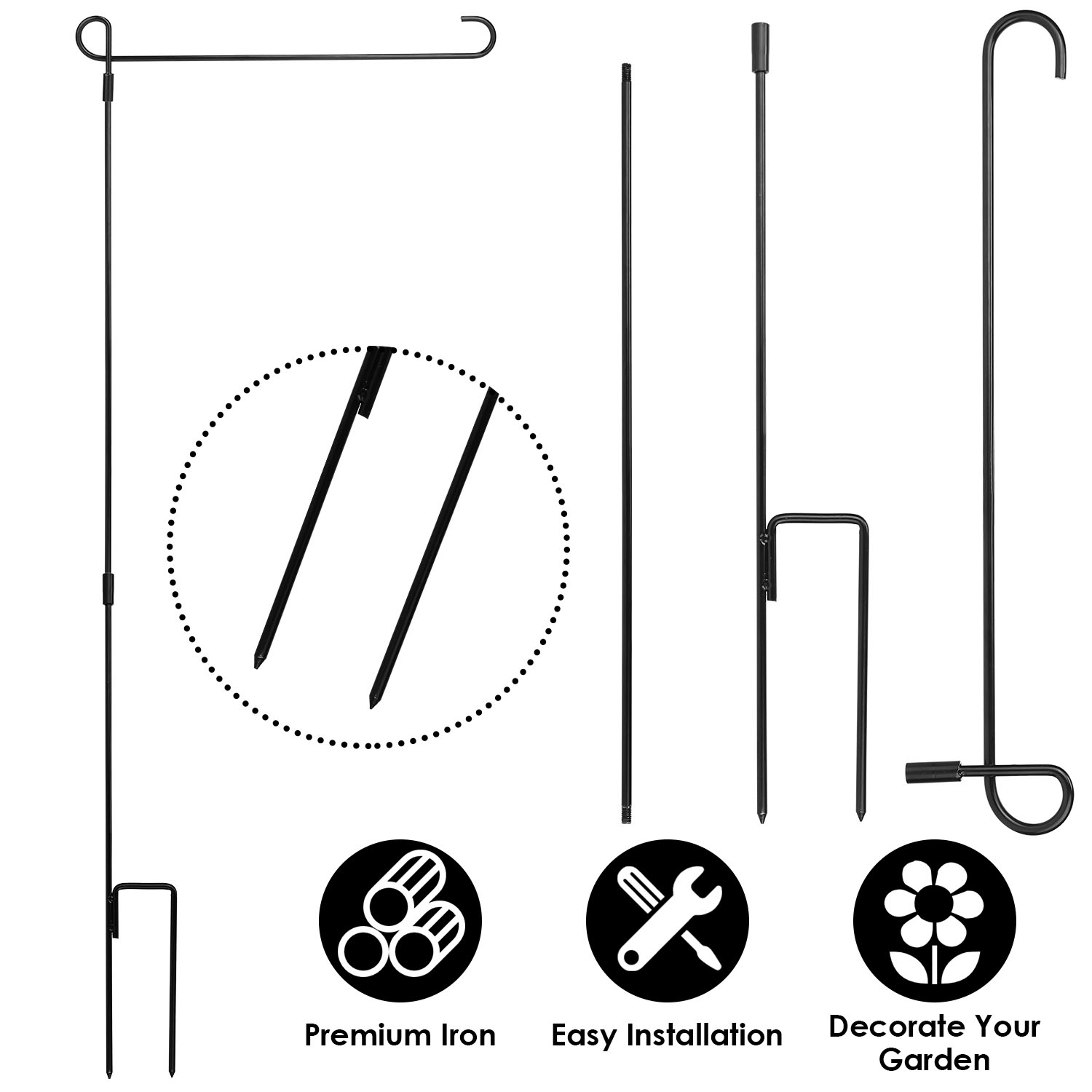 Premium Iron

Easy Installation

Decorate Your Garden